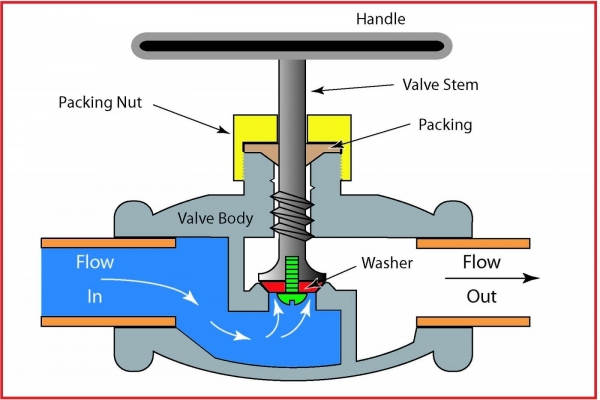 Handle

Valve Stem

Packing Nut

Packing

Valve Body

Flow

In

Washer

Flow

Out