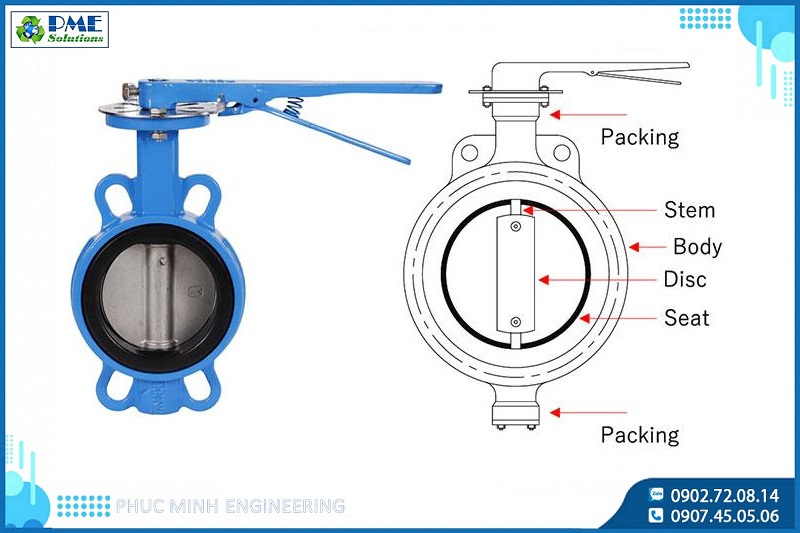 PME Solutions

Packing

Stem

Body

Disc

Seat

Packing

PHUC MINH ENGINEERING

Zalo 0902.72.08.14
0907.45.05.06